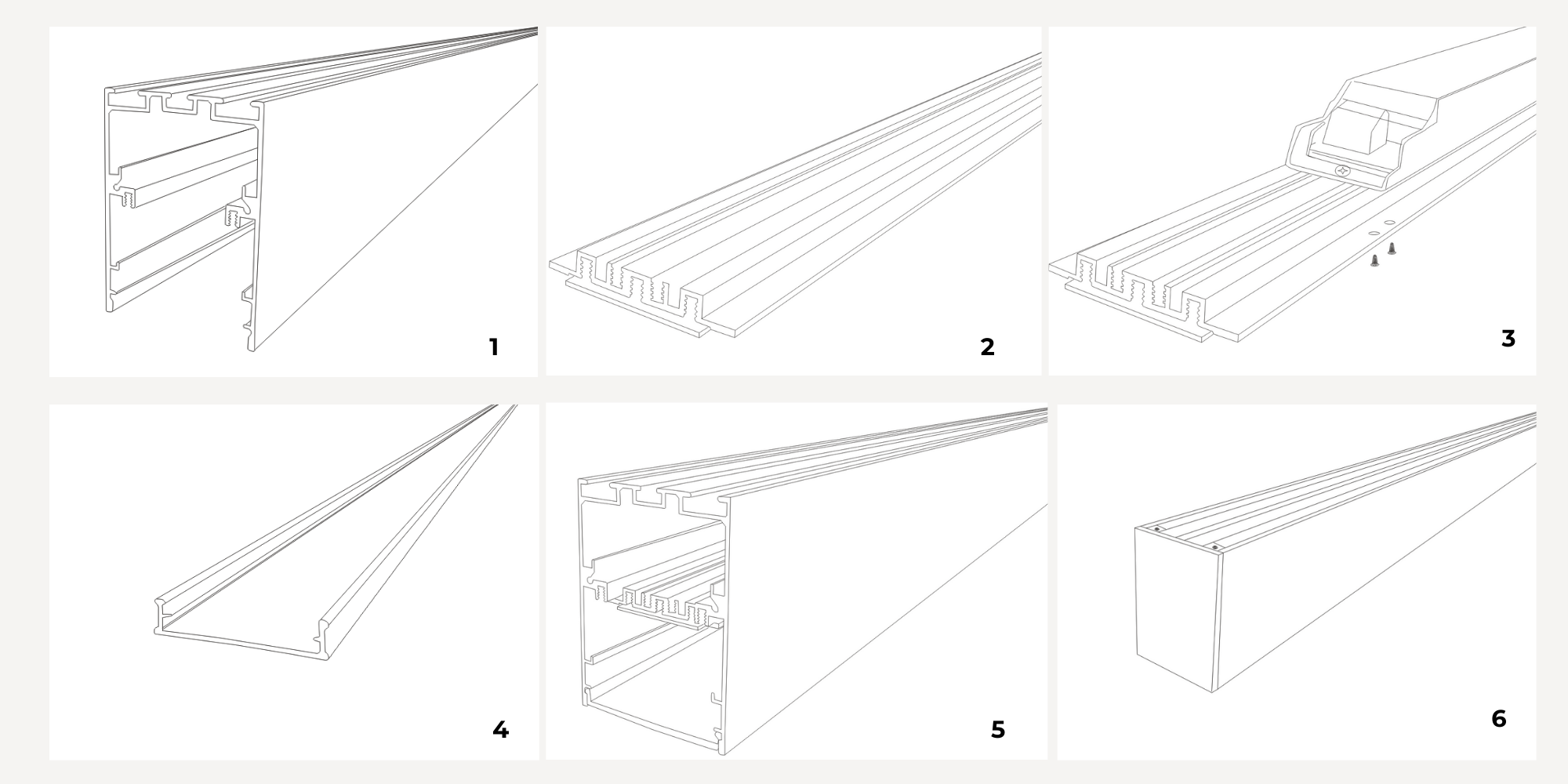 1

2

3

4

5

6