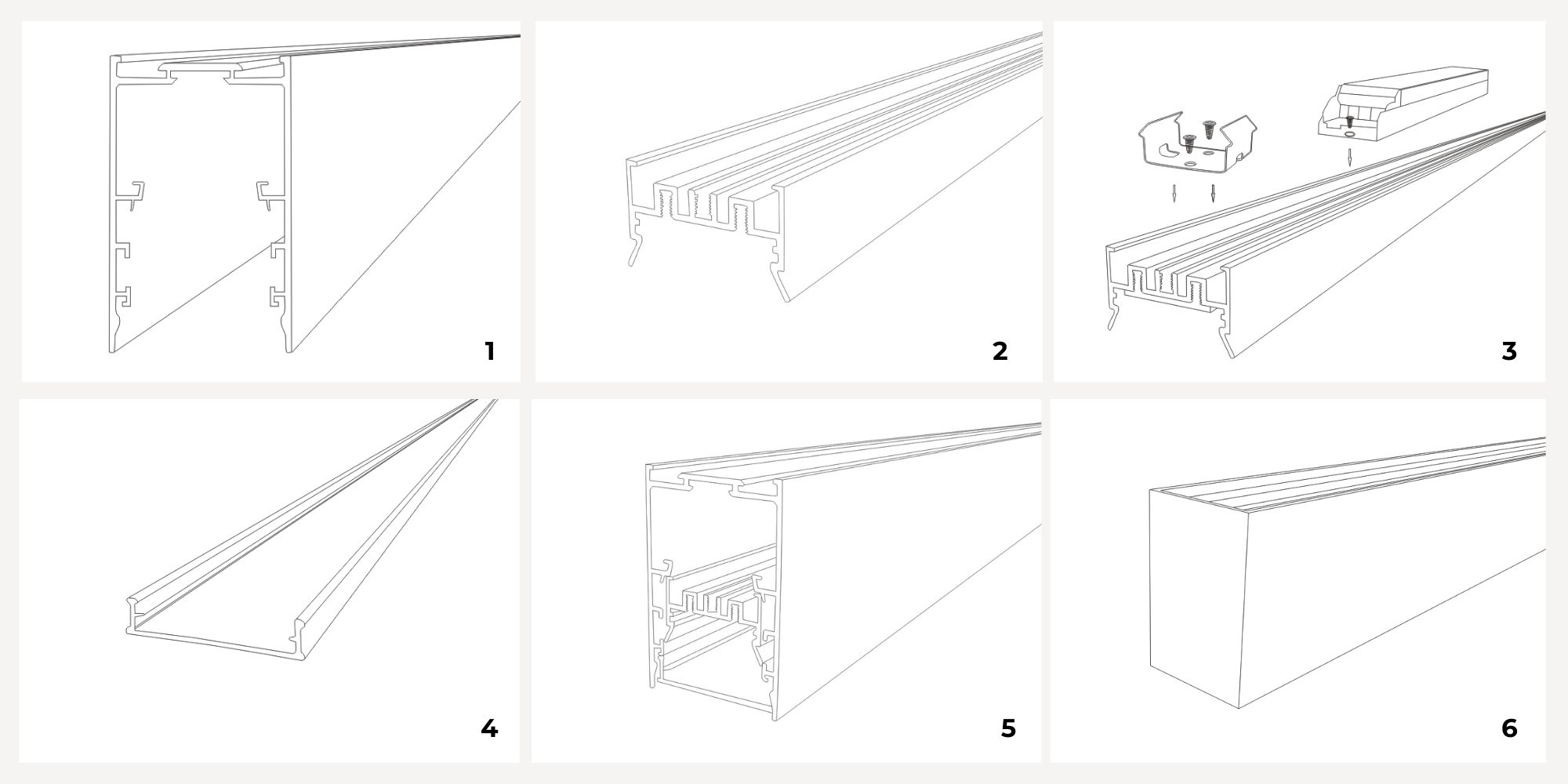 1

2

3

4

5

6